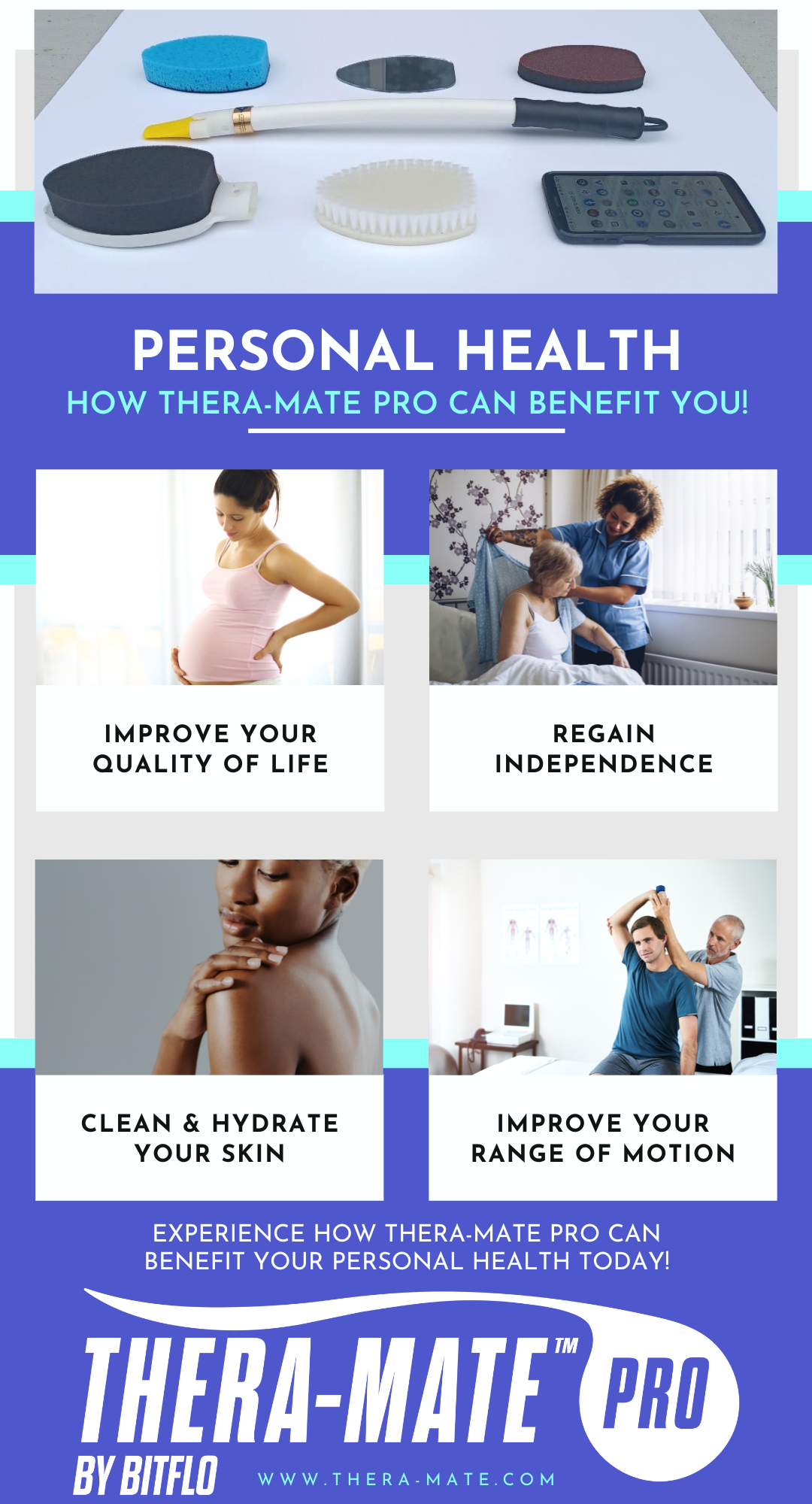 PERSONAL HEALTH
HOW THERA-MATE PRO CAN BENEFIT YOU!

IMPROVE YOUR QUALITY OF LIFE

REGAIN INDEPENDENCE

CLEAN & HYDRATE YOUR SKIN

IMPROVE YOUR RANGE OF MOTION

EXPERIENCE HOW THERA-MATE PRO CAN BENEFIT YOUR PERSONAL HEALTH TODAY!

THERA-MATE™ PRO
BY BITFLO
WWW.THERA-MATE.COM